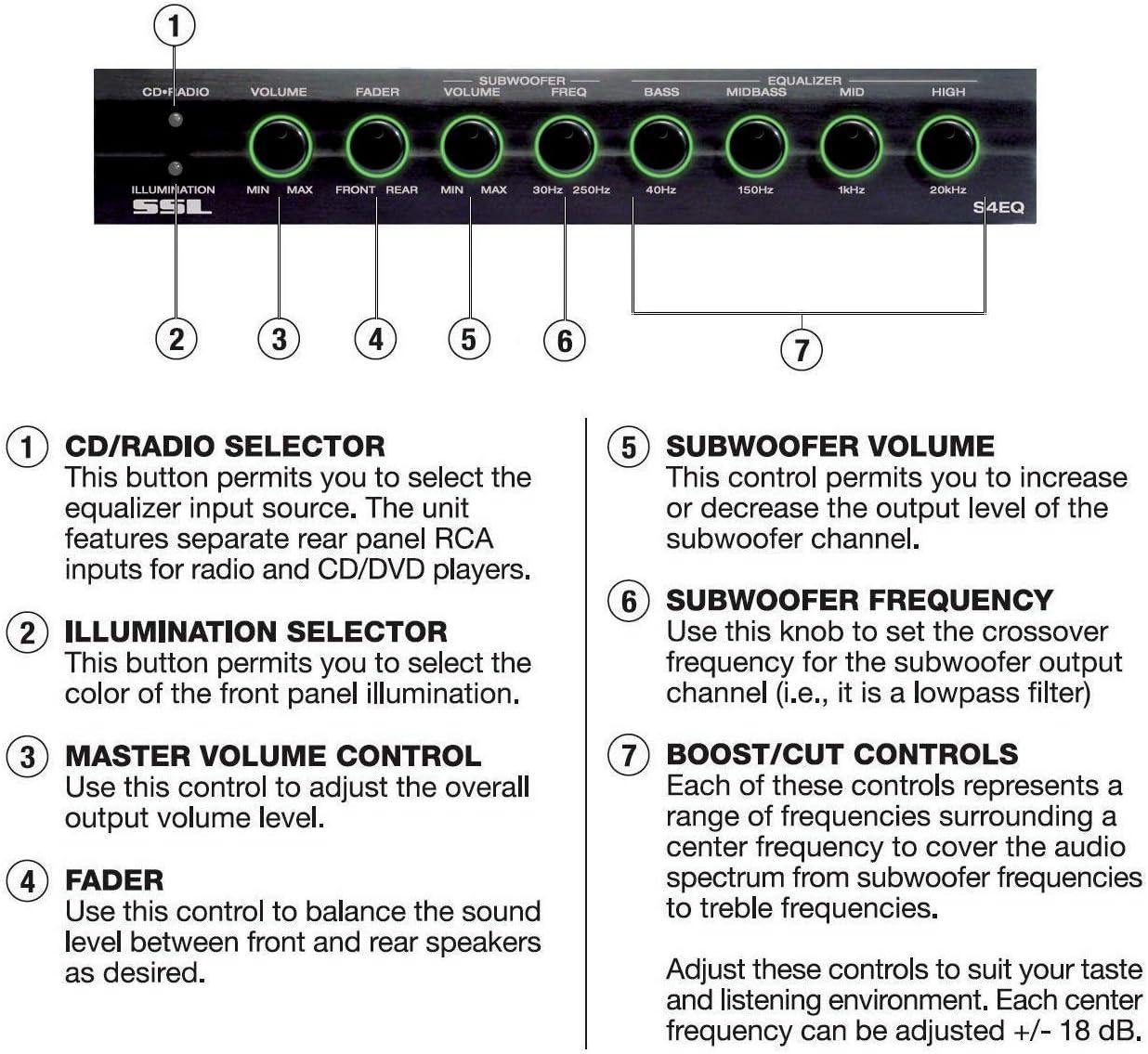 1

CD•RADIO VOLUME FADER SUBWOOFER VOLUME FREQ EQUALIZER BASS MIDBASS MID HIGH

ILLUMINATION MIN MAX FRONT REAR MIN MAX 30Hz 250Hz 40Hz 150Hz 1kHz 20kHz

SSL S4EQ

2 3 4 5 6 7

1 CD/RADIO SELECTOR
This button permits you to select the equalizer input source. The unit features separate rear panel RCA inputs for radio and CD/DVD players.

2 ILLUMINATION SELECTOR
This button permits you to select the color of the front panel illumination.

3 MASTER VOLUME CONTROL
Use this control to adjust the overall output volume level.

4 FADER
Use this control to balance the sound level between front and rear speakers as desired.

5 SUBWOOFER VOLUME
This control permits you to increase or decrease the output level of the subwoofer channel.

6 SUBWOOFER FREQUENCY
Use this knob to set the crossover frequency for the subwoofer output channel (i.e., it is a lowpass filter)

7 BOOST/CUT CONTROLS
Each of these controls represents a range of frequencies surrounding a center frequency to cover the audio spectrum from subwoofer frequencies to treble frequencies.

Adjust these controls to suit your taste and listening environment. Each center frequency can be adjusted +/- 18 dB.